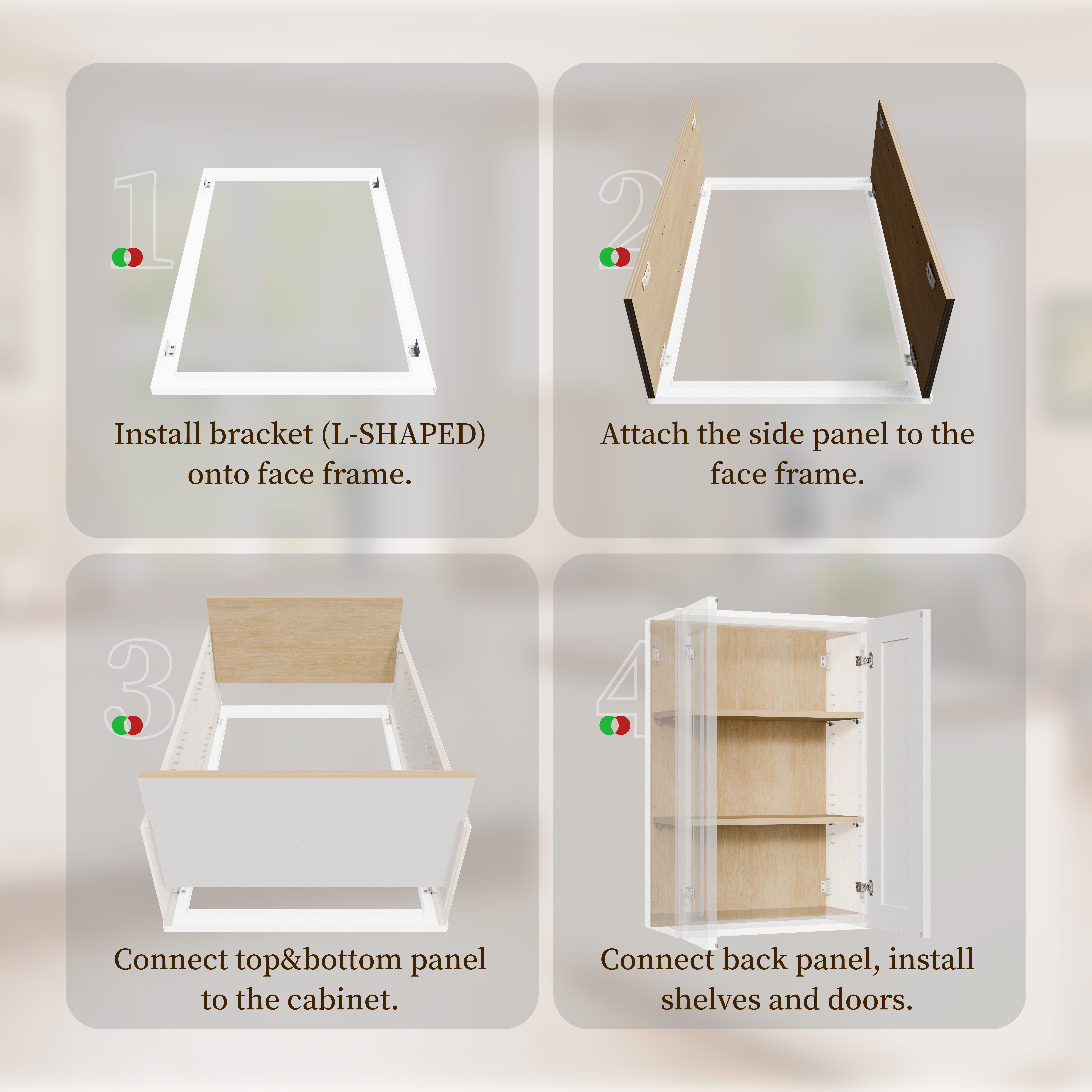 1

Install bracket (L-SHAPED) onto face frame.

2

Attach the side panel to the face frame.

3

Connect top&bottom panel to the cabinet.

4

Connect back panel, install shelves and doors.