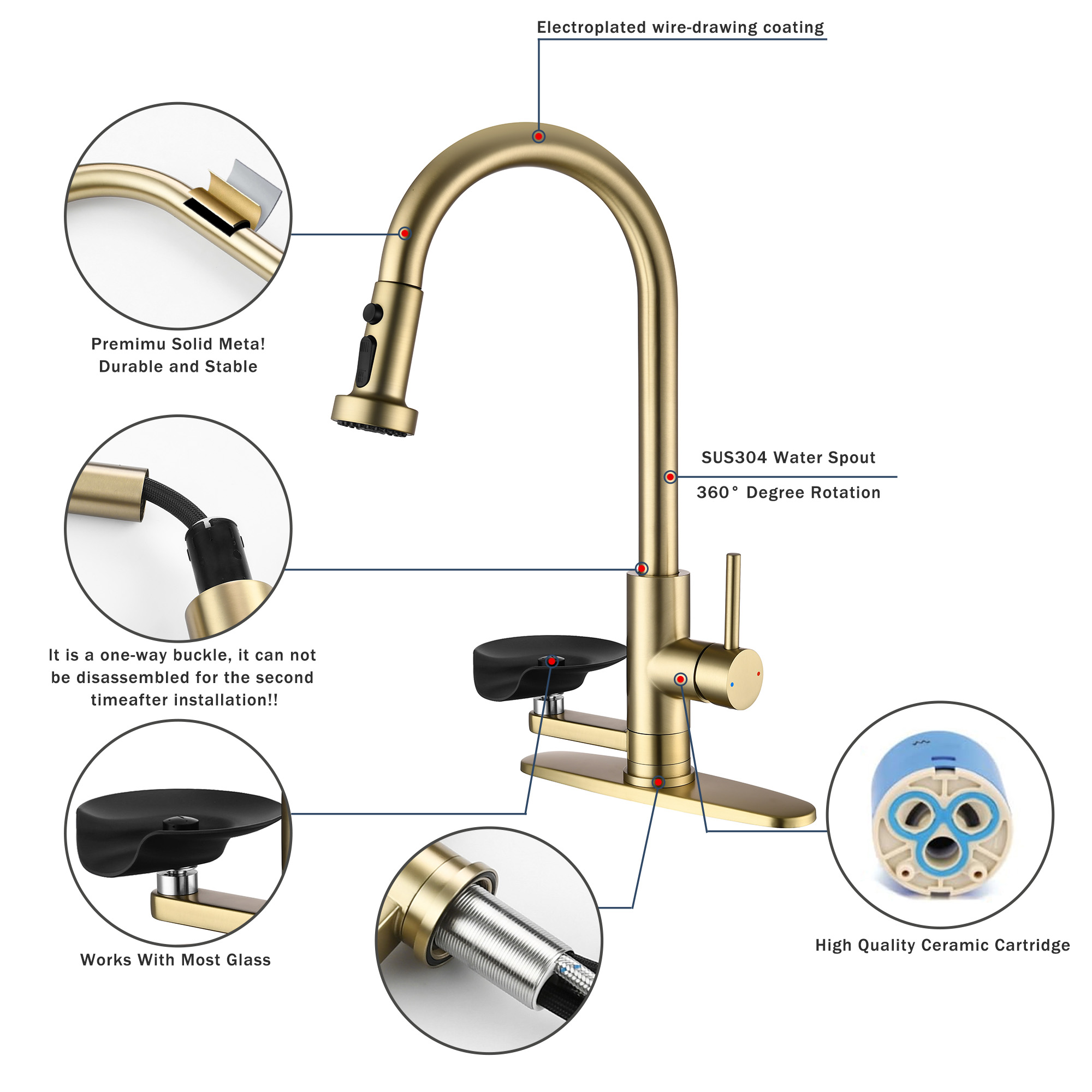 Electroplated wire-drawing coating

Premimu Solid Meta!
Durable and Stable

SUS304 Water Spout

360° Degree Rotation

It is a one-way buckle, it can not be disassembled for the second timeafter installation!!

Works With Most Glass

High Quality Ceramic Cartridge