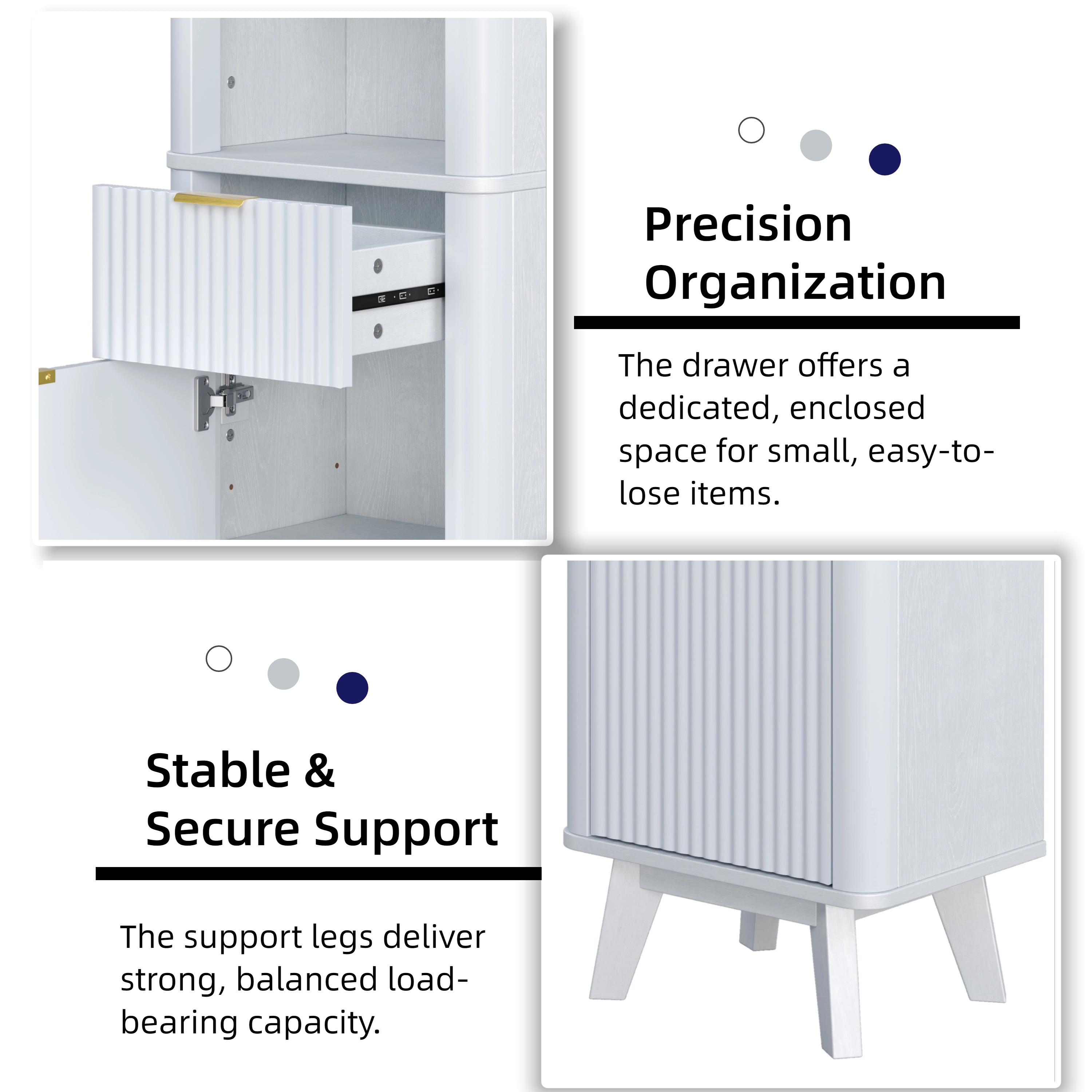 Precision Organization

The drawer offers a dedicated, enclosed space for small, easy-to-lose items.

Stable & Secure Support

The support legs deliver strong, balanced load-bearing capacity.