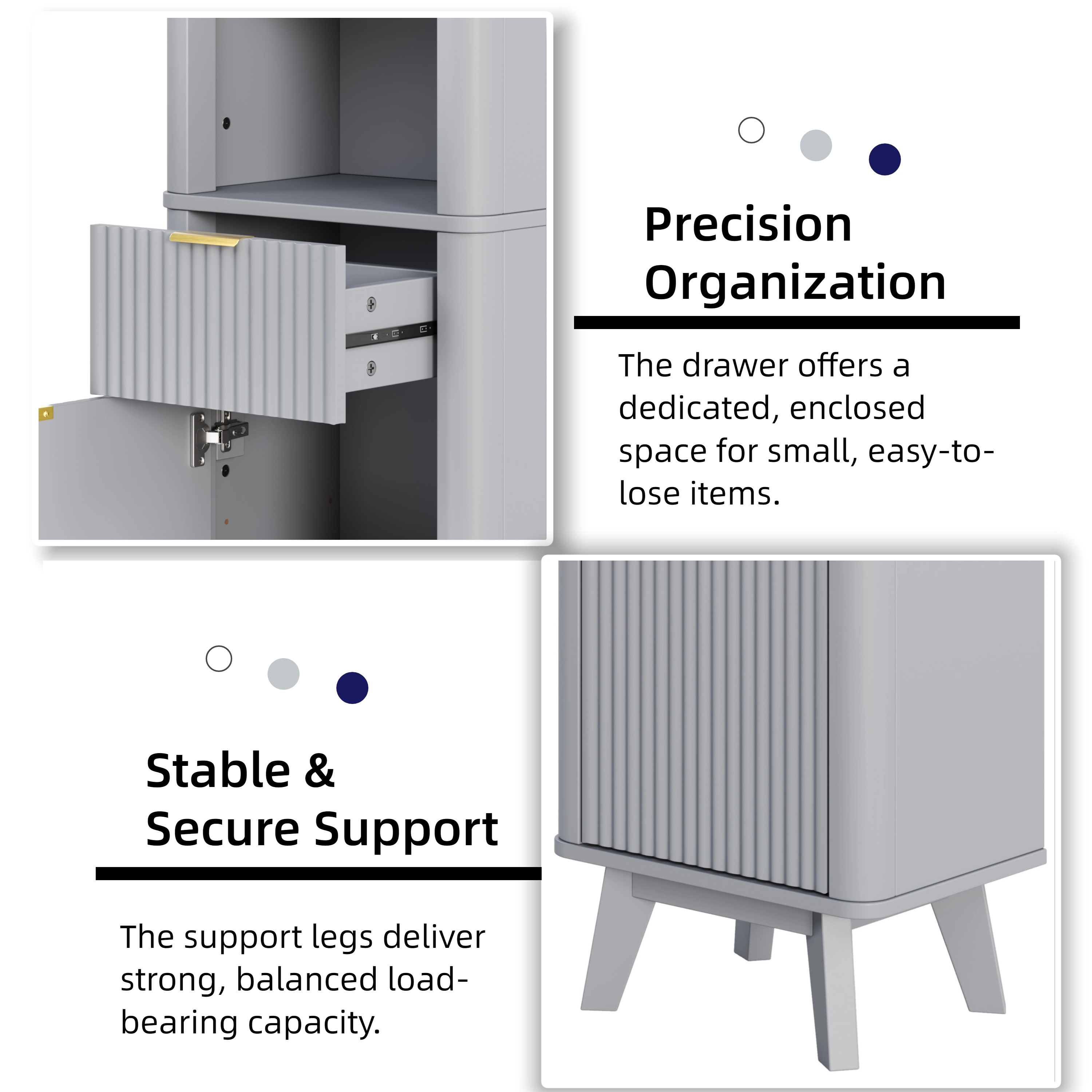 Precision Organization

The drawer offers a dedicated, enclosed space for small, easy-to-lose items.

Stable & Secure Support

The support legs deliver strong, balanced load-bearing capacity.