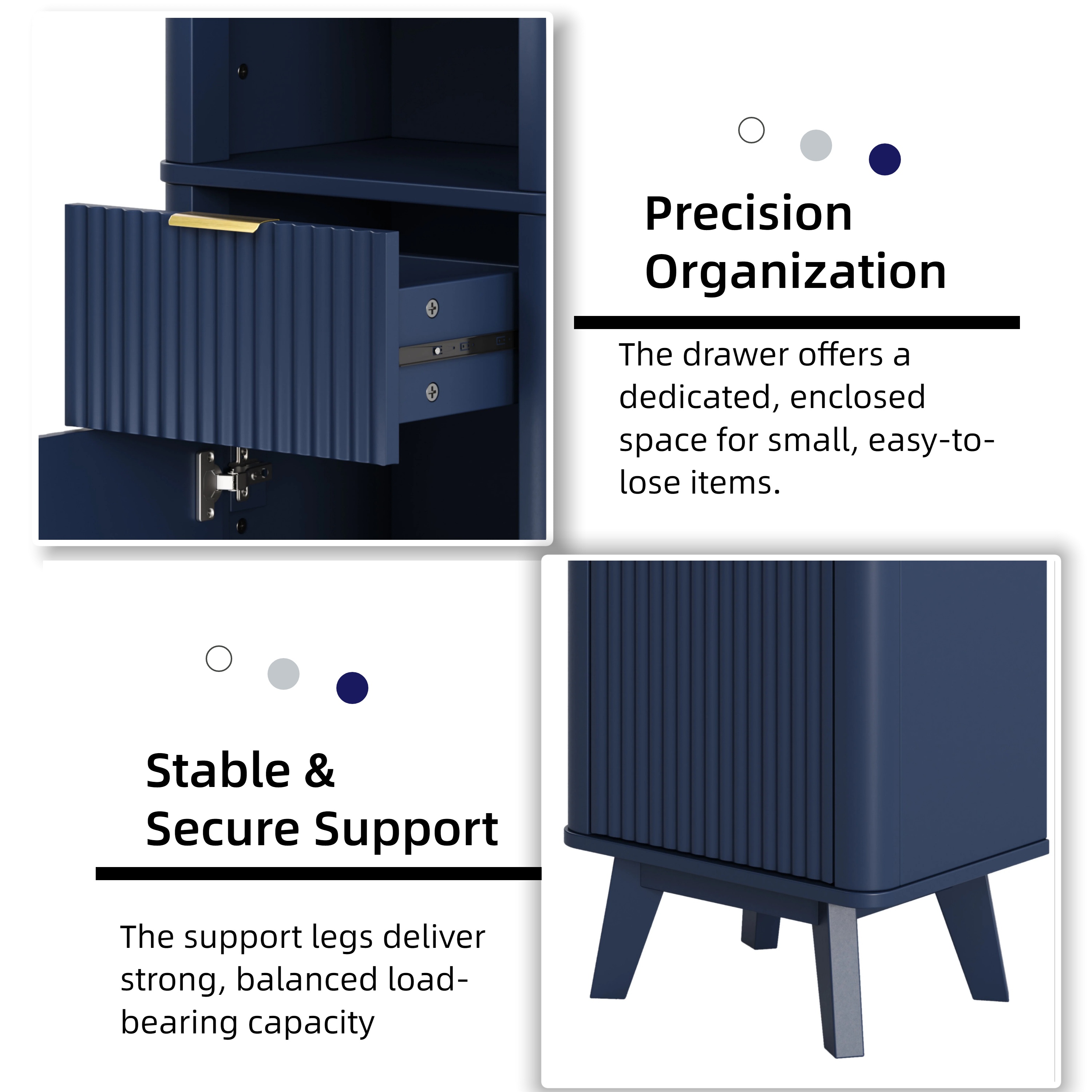 Precision Organization

The drawer offers a dedicated, enclosed space for small, easy-to-lose items.

Stable & Secure Support

The support legs deliver strong, balanced load-bearing capacity