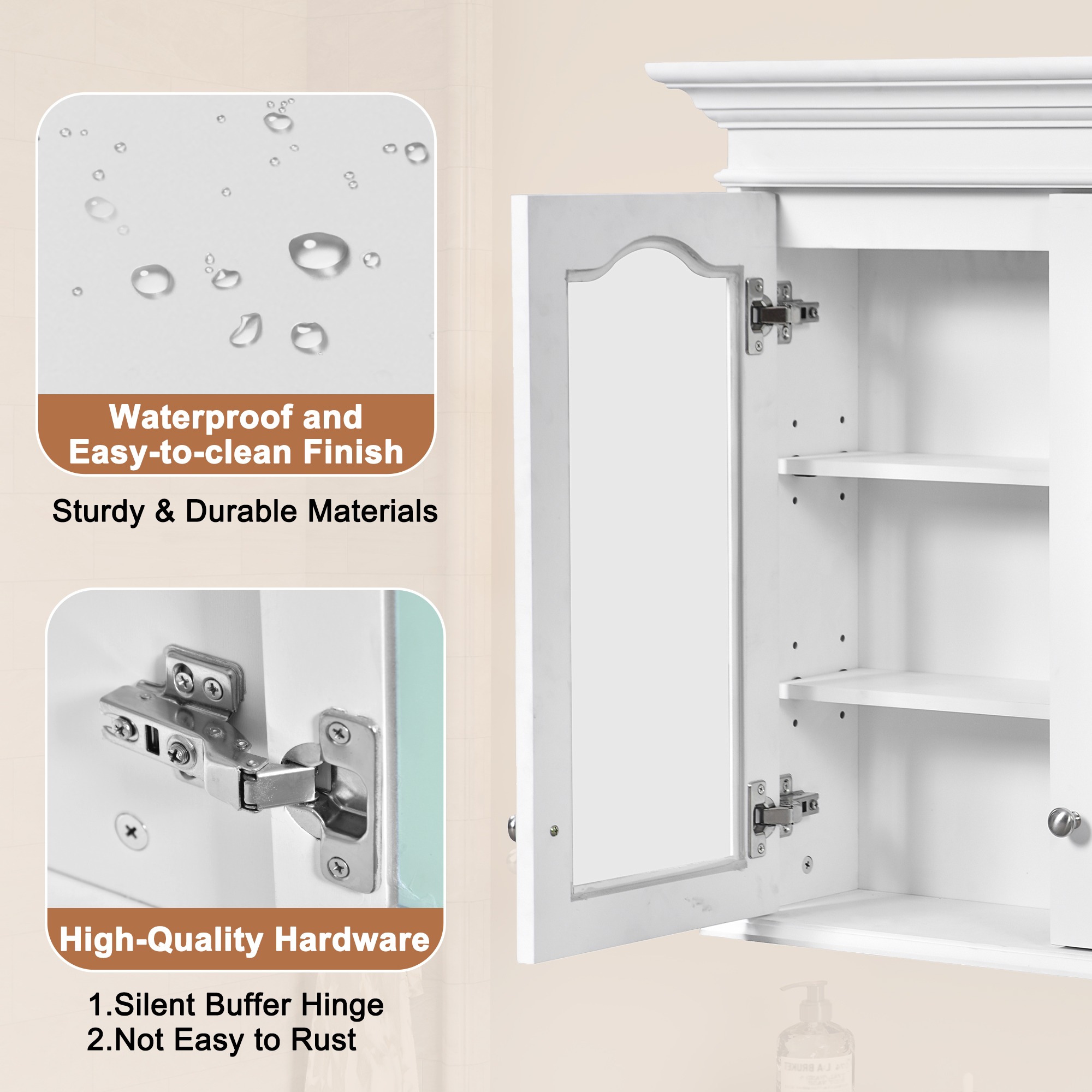 Waterproof and Easy-to-clean Finish

Sturdy & Durable Materials

High-Quality Hardware

1.Silent Buffer Hinge
2.Not Easy to Rust