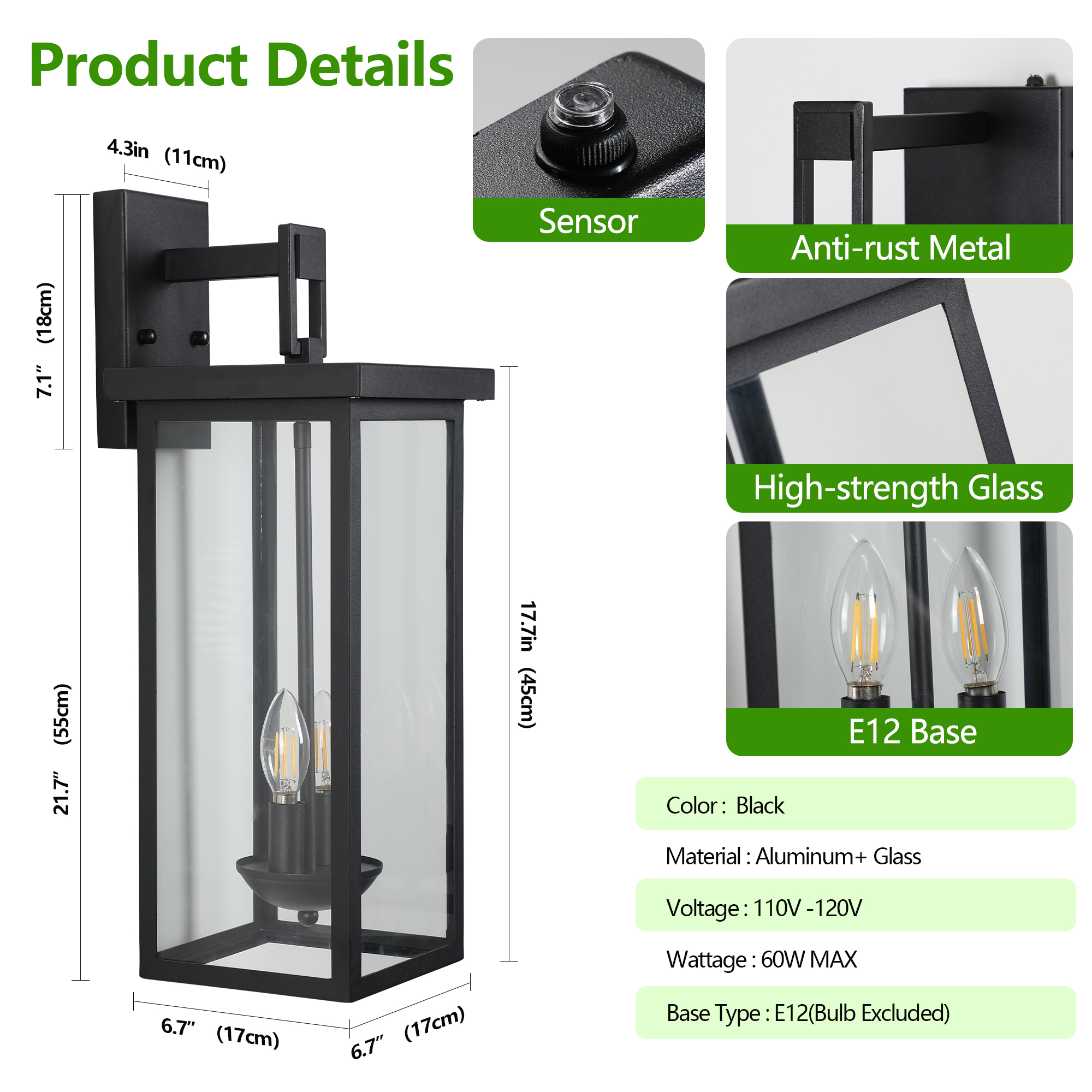 Product Details

4.3in (11cm)

7.1" (18cm)

21.7" (55cm)

17.7in (45cm)

6.7" (17cm)

6.7" (17cm)

Sensor

Anti-rust Metal

High-strength Glass

E12 Base

Color : Black

Material : Aluminum+ Glass

Voltage : 110V -120V

Wattage : 60W MAX

Base Type : E12(Bulb Excluded)