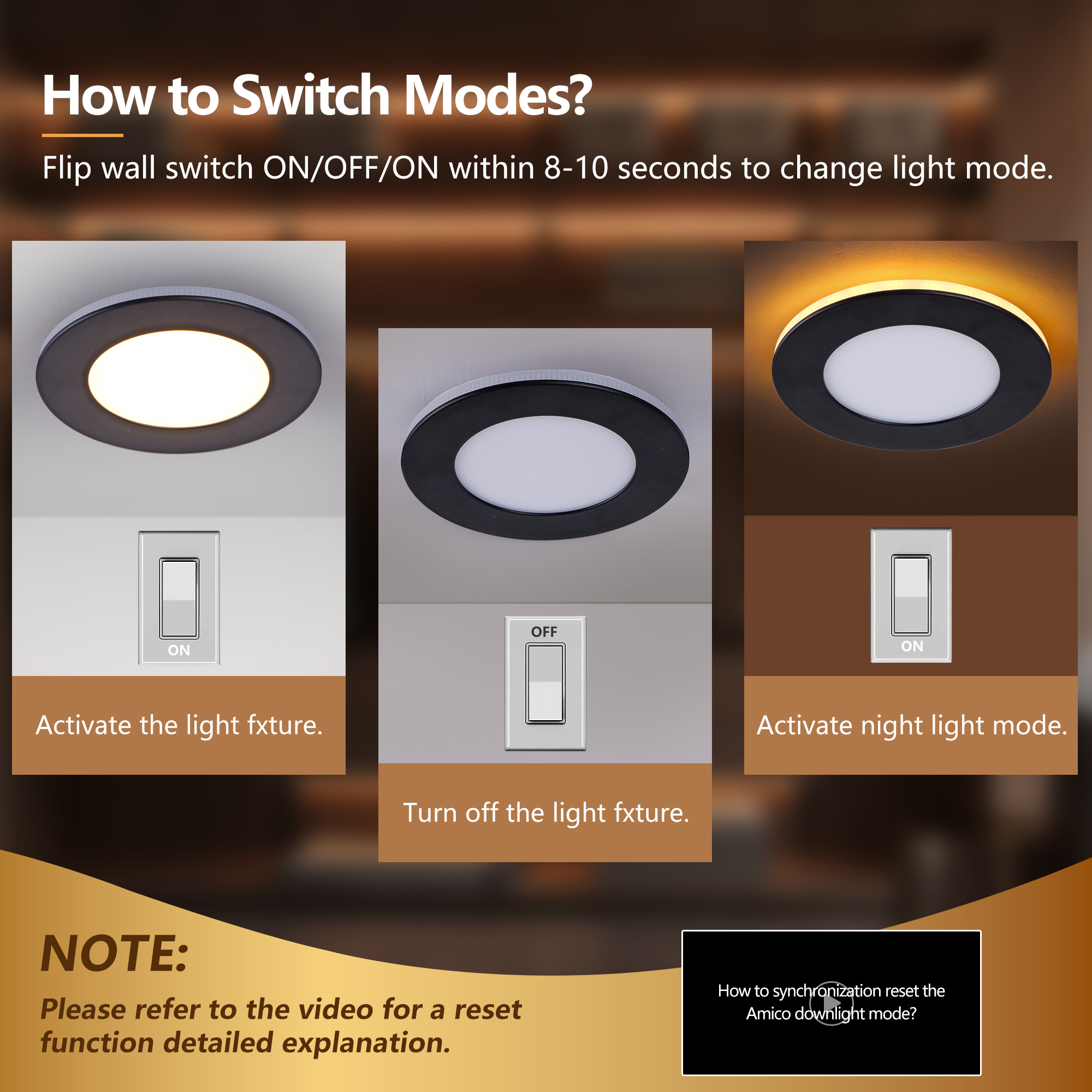 How to Switch Modes?

Flip wall switch ON/OFF/ON within 8-10 seconds to change light mode.

ON

Activate the light fxture.

OFF

Turn off the light fxture.

ON

Activate night light mode.

NOTE:

Please refer to the video for a reset function detailed explanation.

How to synchronization reset the Amico downlight mode?