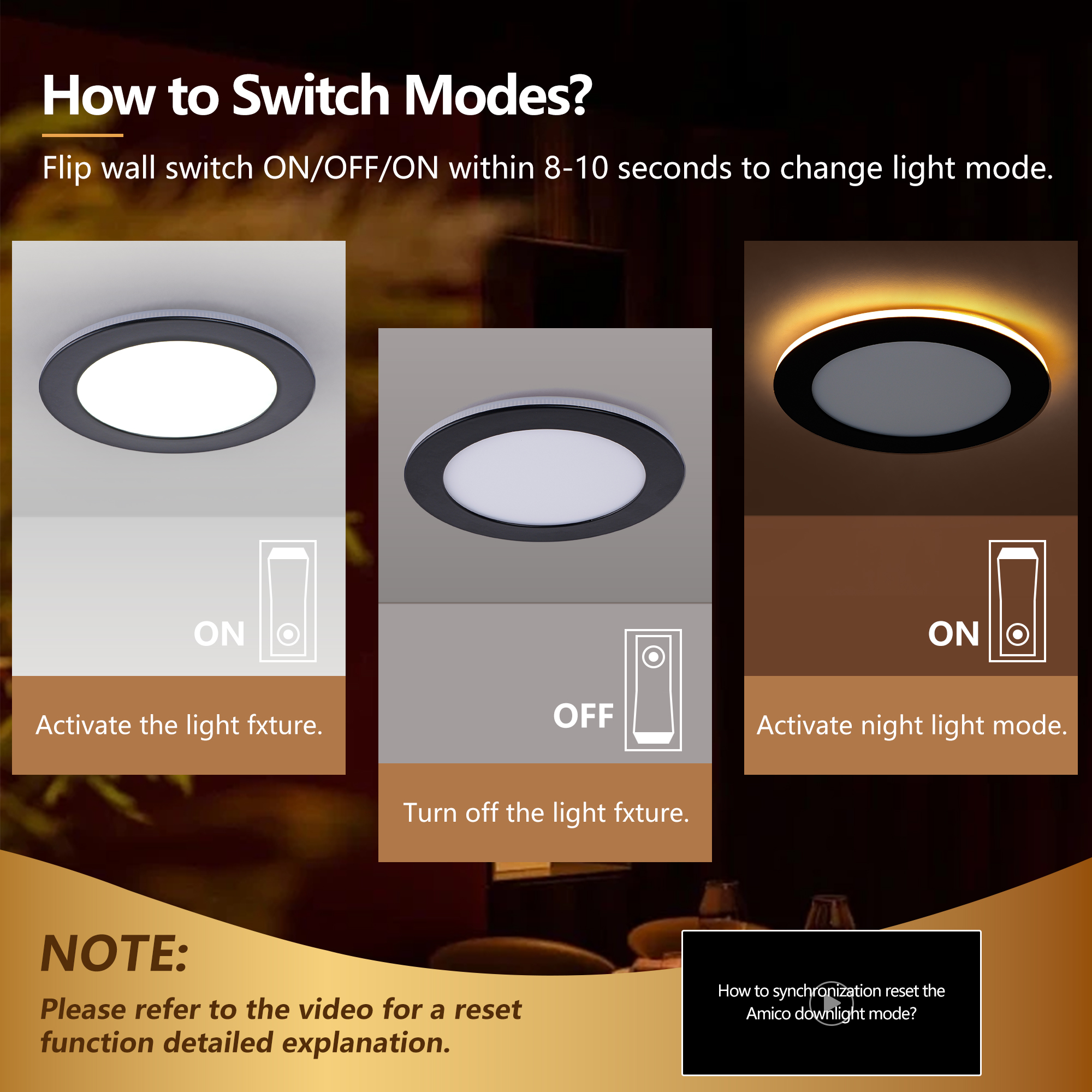 How to Switch Modes?

Flip wall switch ON/OFF/ON within 8-10 seconds to change light mode.

ON

Activate the light fxture.

OFF

Turn off the light fxture.

ON

Activate night light mode.

NOTE:

Please refer to the video for a reset function detailed explanation.

How to synchronization reset the Amico downlight mode?