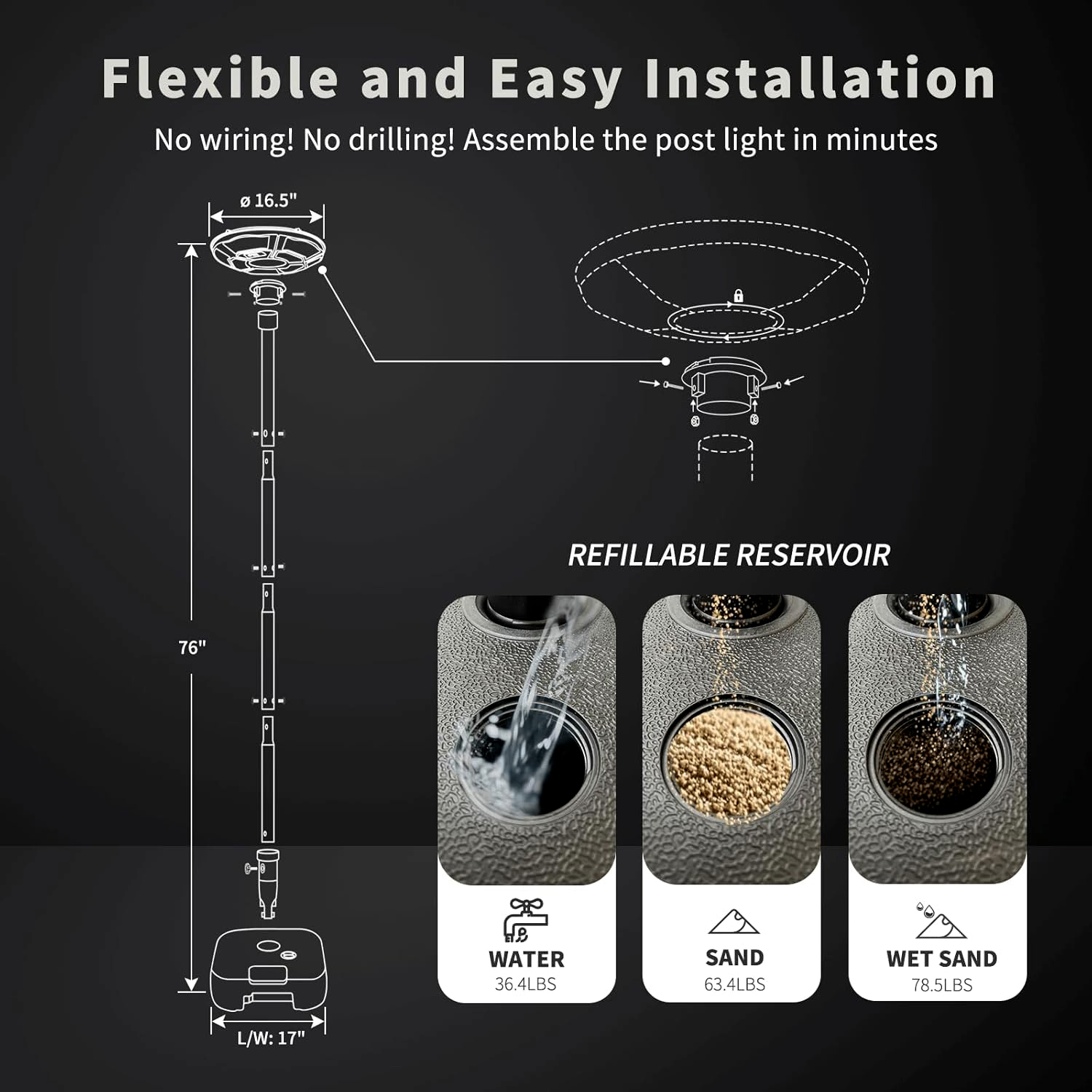 Flexible and Easy Installation

No wiring! No drilling! Assemble the post light in minutes

ø 16.5"

76"

L/W: 17"

REFILLABLE RESERVOIR

WATER
36.4LBS

SAND
63.4LBS

WET SAND
78.5LBS